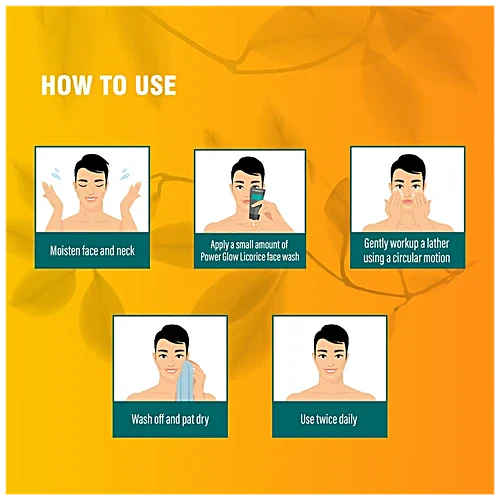 HOW TO USE

Moisten face and neck

Apply a small amount of Power Glow Licorice face wash

Gently workup a lather using a circular motion

Wash off and pat dry

Use twice daily