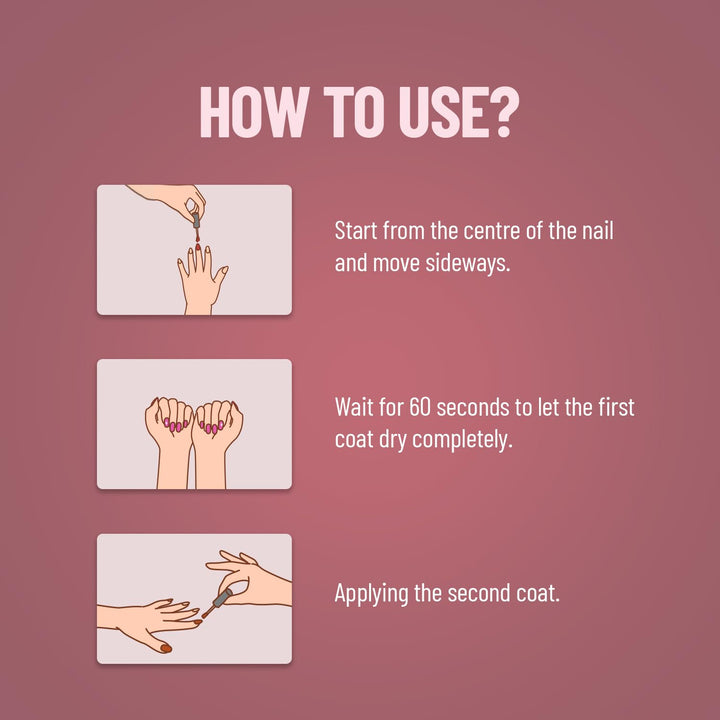 HOW TO USE?

Start from the centre of the nail and move sideways.

Wait for 60 seconds to let the first coat dry completely.

Applying the second coat.