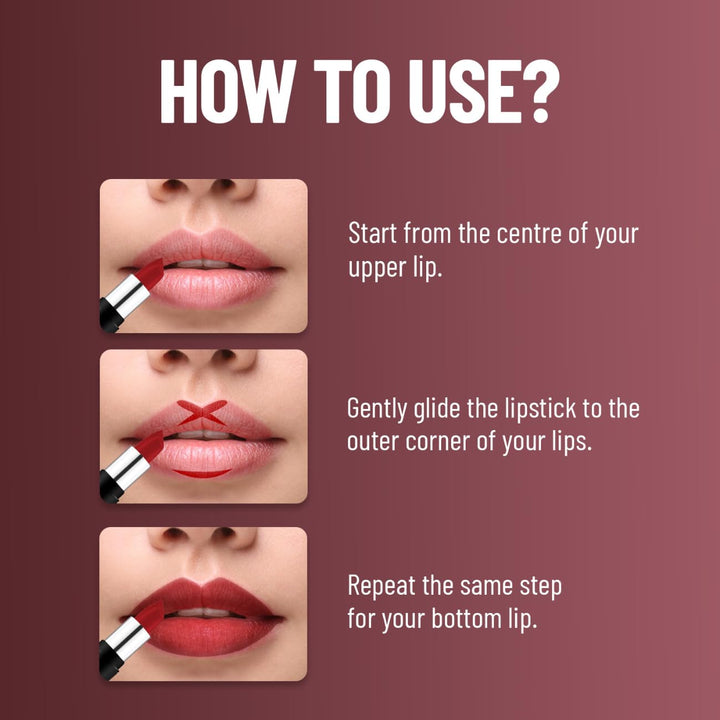 HOW TO USE?

Start from the centre of your upper lip.

Gently glide the lipstick to the outer corner of your lips.

Repeat the same step for your bottom lip.