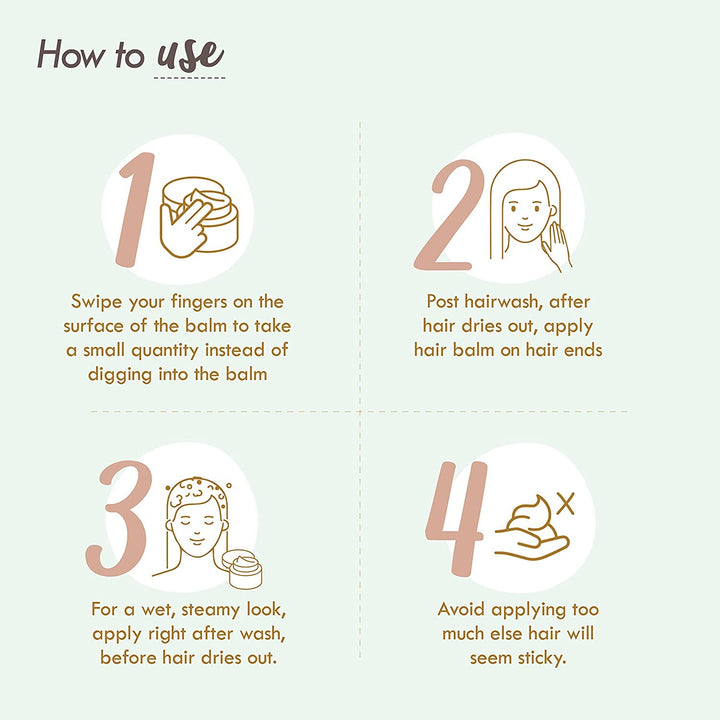 How to use

1

Swipe your fingers on the surface of the balm to take a small quantity instead of digging into the balm

2

Post hairwash, after hair dries out, apply hair balm on hair ends

3

For a wet, steamy look, apply right after wash, before hair dries out.

4

Avoid applying too much else hair will seem sticky.