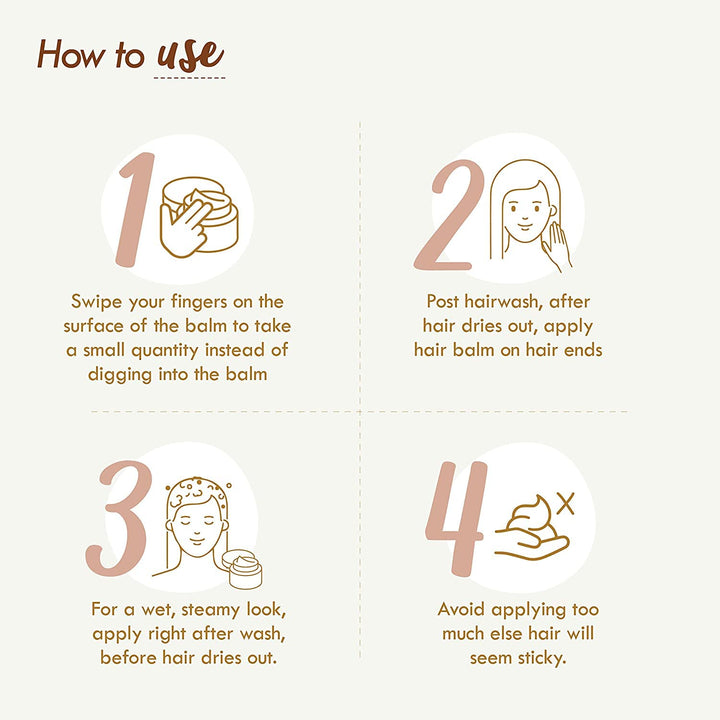 How to use

1

Swipe your fingers on the surface of the balm to take a small quantity instead of digging into the balm

2

Post hairwash, after hair dries out, apply hair balm on hair ends

3

For a wet, steamy look, apply right after wash, before hair dries out.

4

Avoid applying too much else hair will seem sticky.