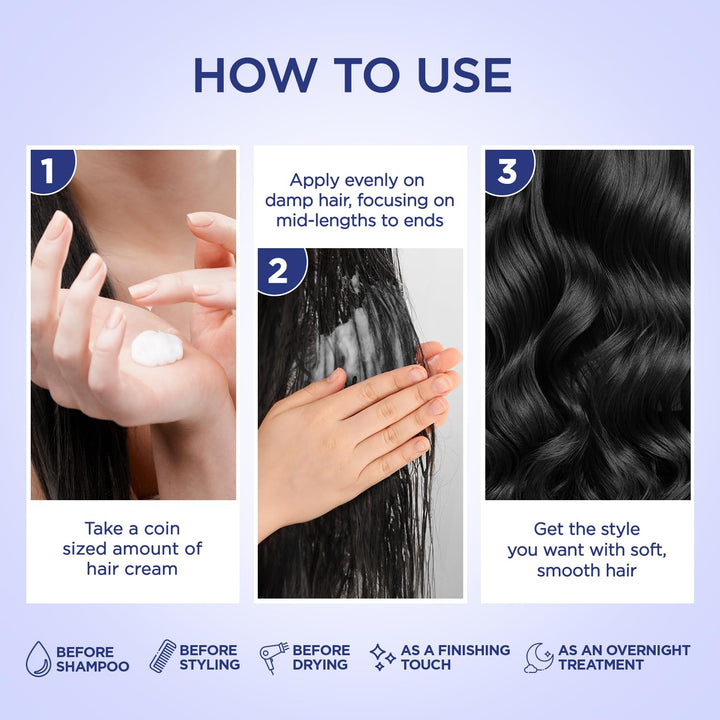 HOW TO USE

1

Take a coin sized amount of hair cream

Apply evenly on damp hair, focusing on mid-lengths to ends

2

3

Get the style you want with soft, smooth hair

BEFORE SHAMPOO

BEFORE STYLING

BEFORE DRYING

AS A FINISHING TOUCH

AS AN OVERNIGHT TREATMENT