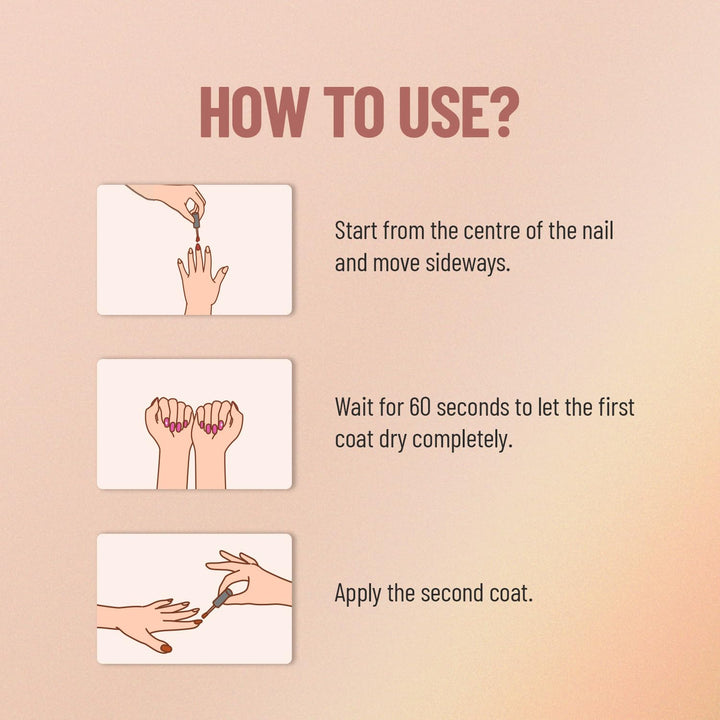 HOW TO USE?

Start from the centre of the nail and move sideways.

Wait for 60 seconds to let the first coat dry completely.

Apply the second coat.