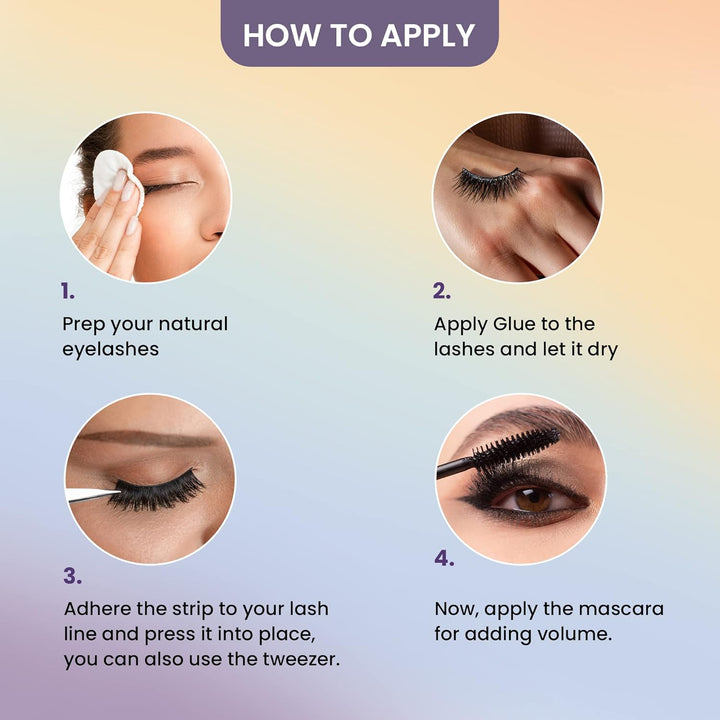 HOW TO APPLY

1.
Prep your natural eyelashes

2.
Apply Glue to the lashes and let it dry

3.
Adhere the strip to your lash line and press it into place, you can also use the tweezer.

4.
Now, apply the mascara for adding volume.