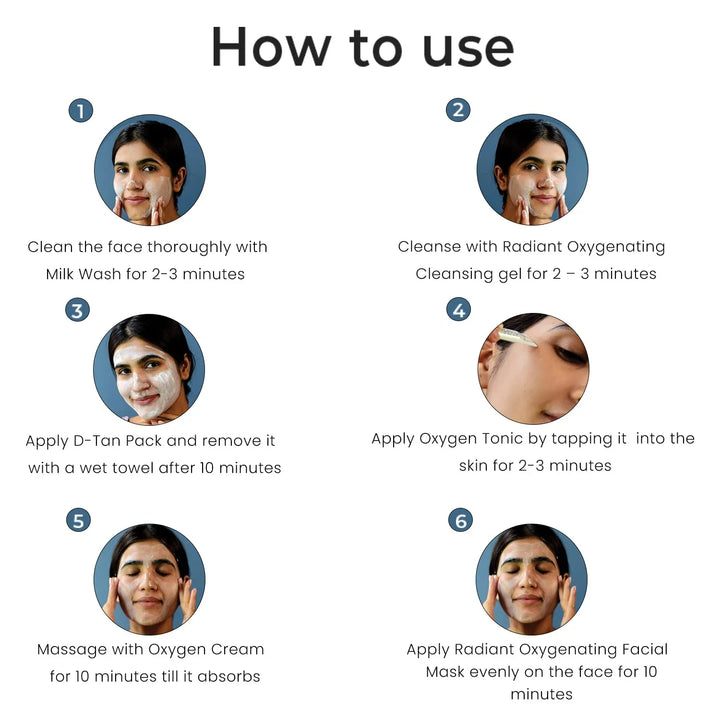 How to use

1

Clean the face thoroughly with Milk Wash for 2-3 minutes

2

Cleanse with Radiant Oxygenating Cleansing gel for 2 – 3 minutes

3

Apply D-Tan Pack and remove it with a wet towel after 10 minutes

4

Apply Oxygen Tonic by tapping it into the skin for 2-3 minutes

5

Massage with Oxygen Cream for 10 minutes till it absorbs

6

Apply Radiant Oxygenating Facial Mask evenly on the face for 10 minutes