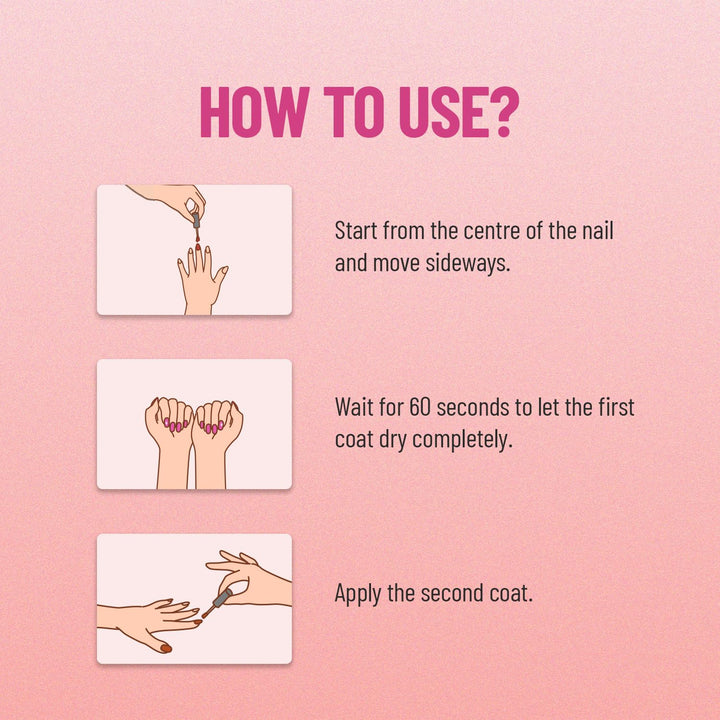 HOW TO USE?

Start from the centre of the nail and move sideways.

Wait for 60 seconds to let the first coat dry completely.

Apply the second coat.