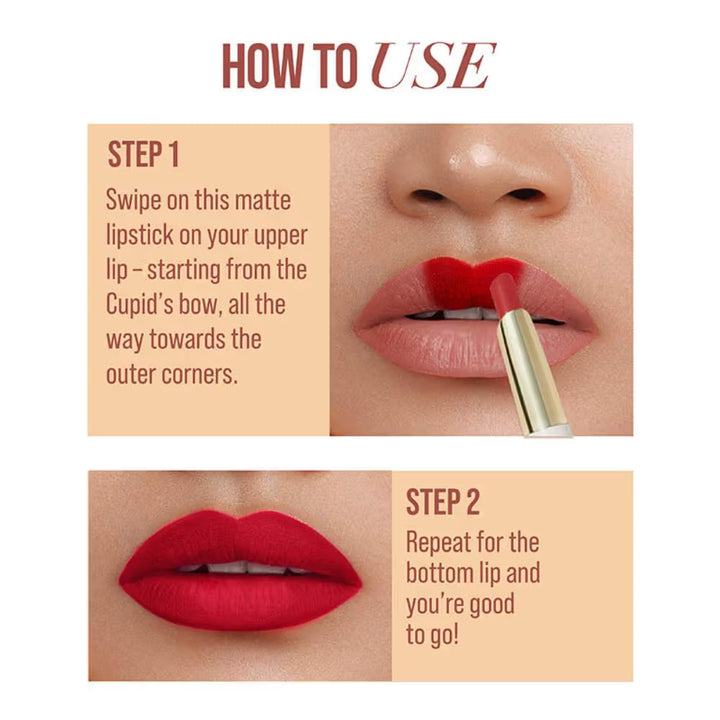 HOW TO USE

STEP 1

Swipe on this matte lipstick on your upper lip – starting from the Cupid's bow, all the way towards the outer corners.

STEP 2

Repeat for the bottom lip and you're good to go!