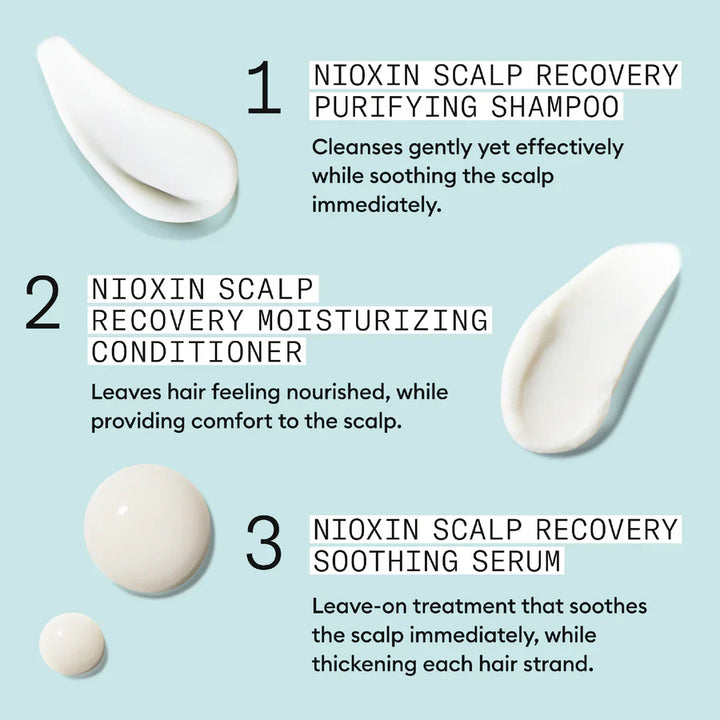 1 NIOXIN SCALP RECOVERY PURIFYING SHAMPOO

Cleanses gently yet effectively while soothing the scalp immediately.

2 NIOXIN SCALP RECOVERY MOISTURIZING CONDITIONER

Leaves hair feeling nourished, while providing comfort to the scalp.

3 NIOXIN SCALP RECOVERY SOOTHING SERUM

Leave-on treatment that soothes the scalp immediately, while thickening each hair strand.